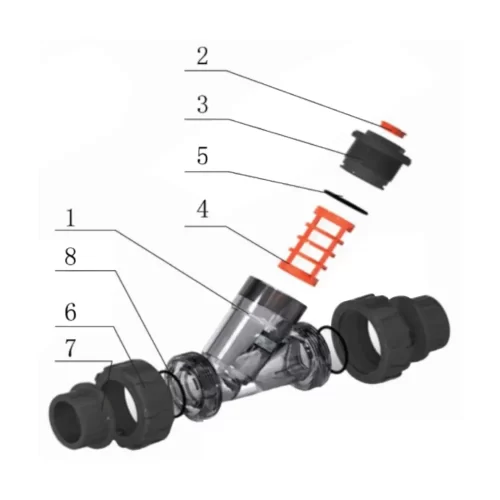 2
3
5
4
1
8
6
7